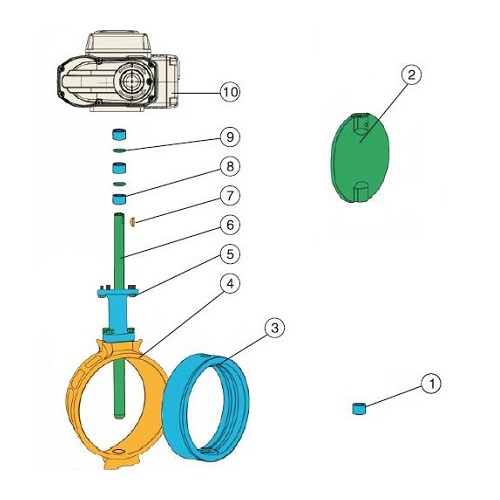 10
2
9
8
7
6
5
4
3
1